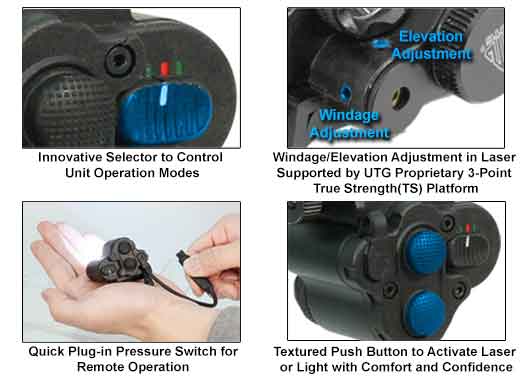 Innovative Selector to Control Unit Operation Modes

Elevation Adjustment

Windage Adjustment

Windage/Elevation Adjustment in Laser Supported by UTG Proprietary 3-Point True Strength(TS) Platform

Quick Plug-in Pressure Switch for Remote Operation

Textured Push Button to Activate Laser or Light with Comfort and Confidence