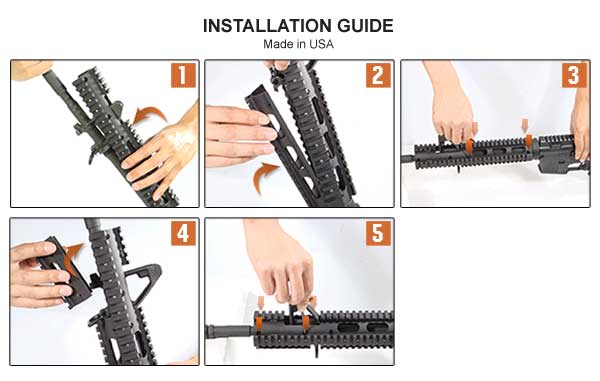 INSTALLATION GUIDE
Made in USA

1

2

3

4

5