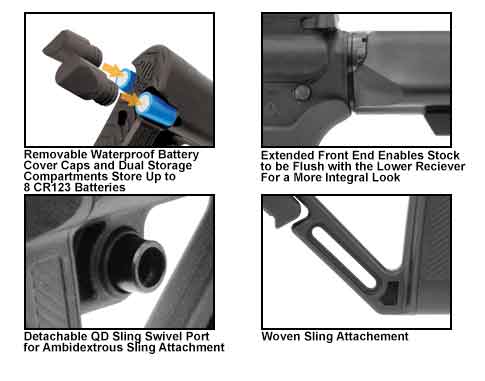 Removable Waterproof Battery Cover Caps and Dual Storage Compartments Store Up to 8 CR123 Batteries

Extended Front End Enables Stock to be Flush with the Lower Reciever For a More Integral Look

Detachable QD Sling Swivel Port for Ambidextrous Sling Attachment

Woven Sling Attachement