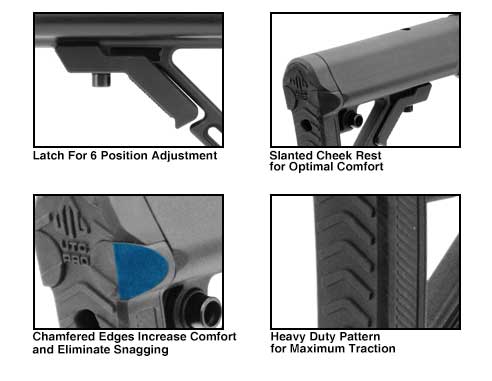 Latch For 6 Position Adjustment

Slanted Cheek Rest
for Optimal Comfort

UTG PRO

Chamfered Edges Increase Comfort and Eliminate Snagging

Heavy Duty Pattern
for Maximum Traction