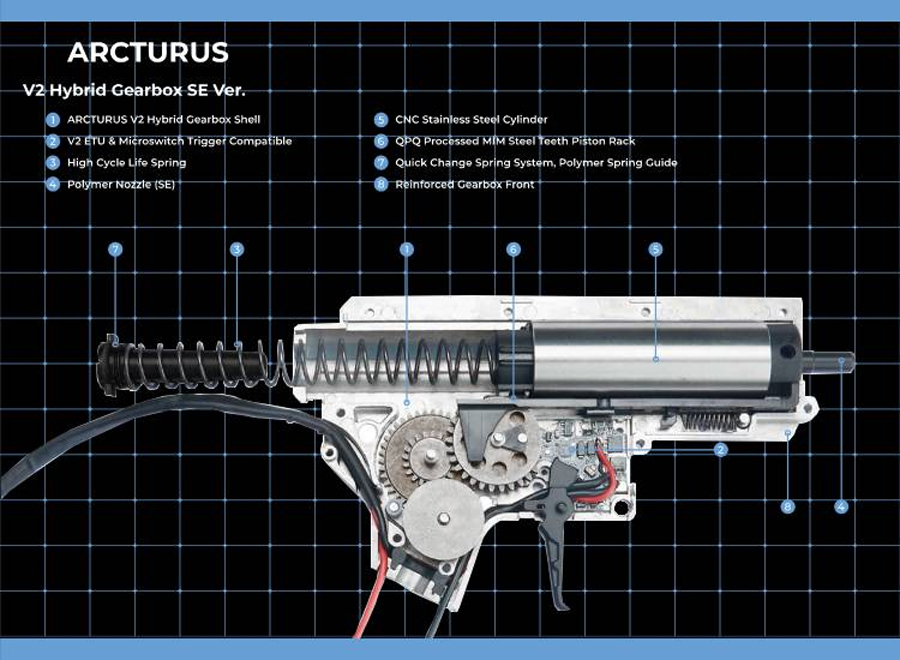 ARCTURUS

V2 Hybrid Gearbox SE Ver.

1 ARCTURUS V2 Hybrid Gearbox Shell
2 V2 ETU & Microswitch Trigger Compatible
3 High Cycle Life Spring
4 Polymer Nozzle (SE)

5 CNC Stainless Steel Cylinder
6 QPQ Processed MIM Steel Teeth Piston Rack
7 Quick Change Spring System, Polymer Spring Guide
8 Reinforced Gearbox Front

7 3 1 6 5

2

8 4